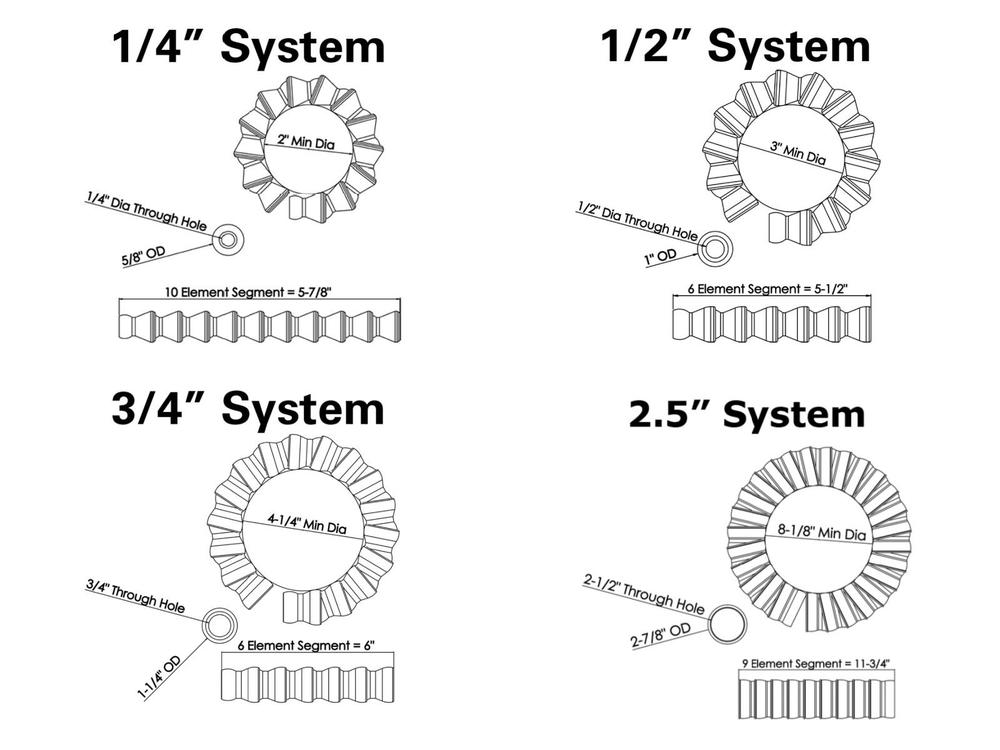 1/4" System

2" Min Dia

1/4" Dia Through Hole

5/8" OD

10 Element Segment = 5-7/8"

1/2" System

3" Min Dia

1/2" Dia Through Hole

1" OD

6 Element Segment = 5-1/2"

3/4" System

4-1/4" Min Dia

3/4" Through Hole

1-1/4" OD

6 Element Segment = 6"

2.5" System

8-1/8" Min Dia

2-1/2" Through Hole

2-7/8" OD

9 Element Segment = 11-3/4"